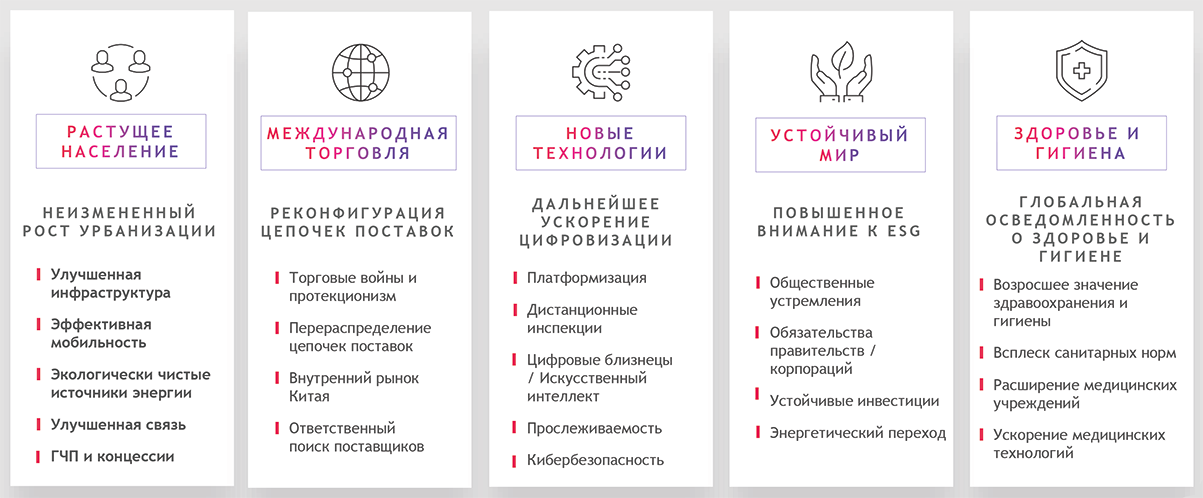 РАСТУЩЕЕ НАСЕЛЕНИЕ

НЕИЗМЕНЕННЫЙ РОСТ УРБАНИЗАЦИИ

Улучшенная инфраструктура

Эффективная мобильность

Экологически чистые источники энергии

Улучшенная связь

ГЧП и концессии

МЕЖДУНАРОДНАЯ ТОРГОВЛЯ

РЕКОНФИГУРАЦИЯ ЦЕПОЧЕК ПОСТАВОК

Торговые войны и протекционизм

Перераспределение цепочек поставок

Внутренний рынок Китая

Ответственный поиск поставщиков

НОВЫЕ ТЕХНОЛОГИИ

ДАЛЬНЕЙШЕЕ УСКОРЕНИЕ ЦИФРОВИЗАЦИИ

Платформизация

Дистанционные инспекции

Цифровые близнецы / Искусственный интеллект

Прослеживаемость

Кибербезопасность

УСТОЙЧИВЫЙ МИР

ПОВЫШЕННОЕ ВНИМАНИЕ К ESG

Общественные устремления

Обязательства правительств / корпораций

Устойчивые инвестиции

Энергетический переход

ЗДОРОВЬЕ И ГИГИЕНА

ГЛОБАЛЬНАЯ ОСВЕДОМЛЕННОСТЬ О ЗДОРОВЬЕ И ГИГИЕНЕ

Возросшее значение здравоохранения и гигиены

Всплеск санитарных норм

Расширение медицинских учреждений

Ускорение медицинских технологий